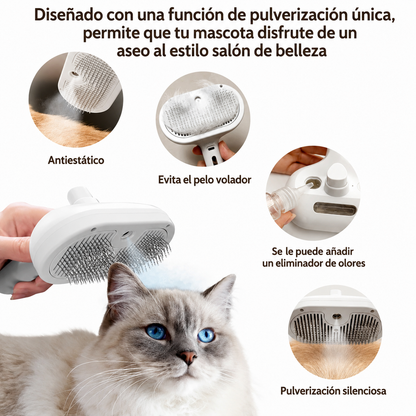 Diseñado con una función de pulverización única, permite que tu mascota disfrute de un aseo al estilo salón de belleza

Antiestático

Evita el pelo volador

Se le puede añadir un eliminador de olores

Pulverización silenciosa